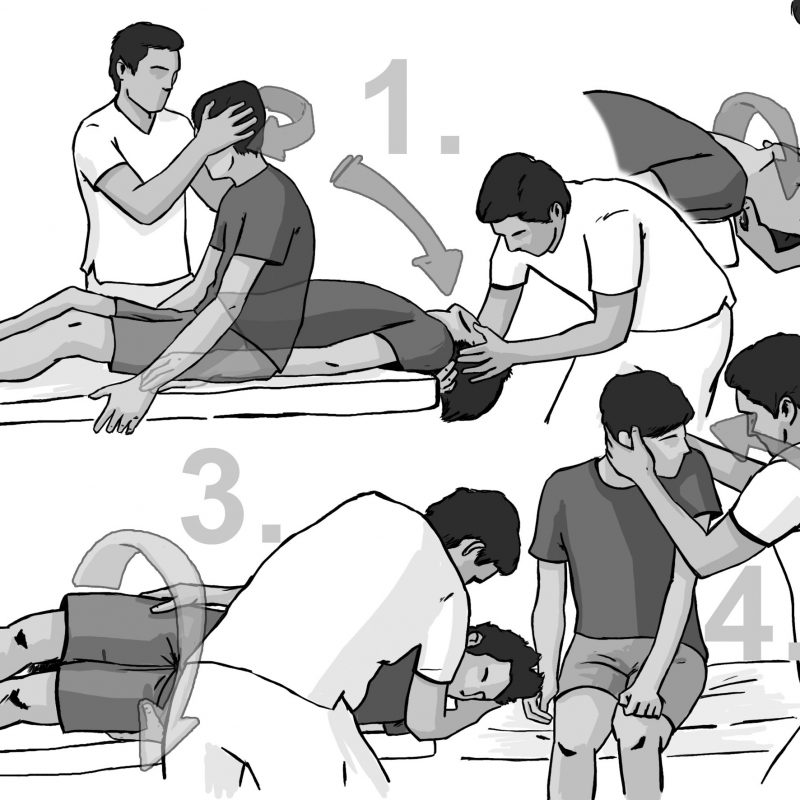 1.

3.

4.