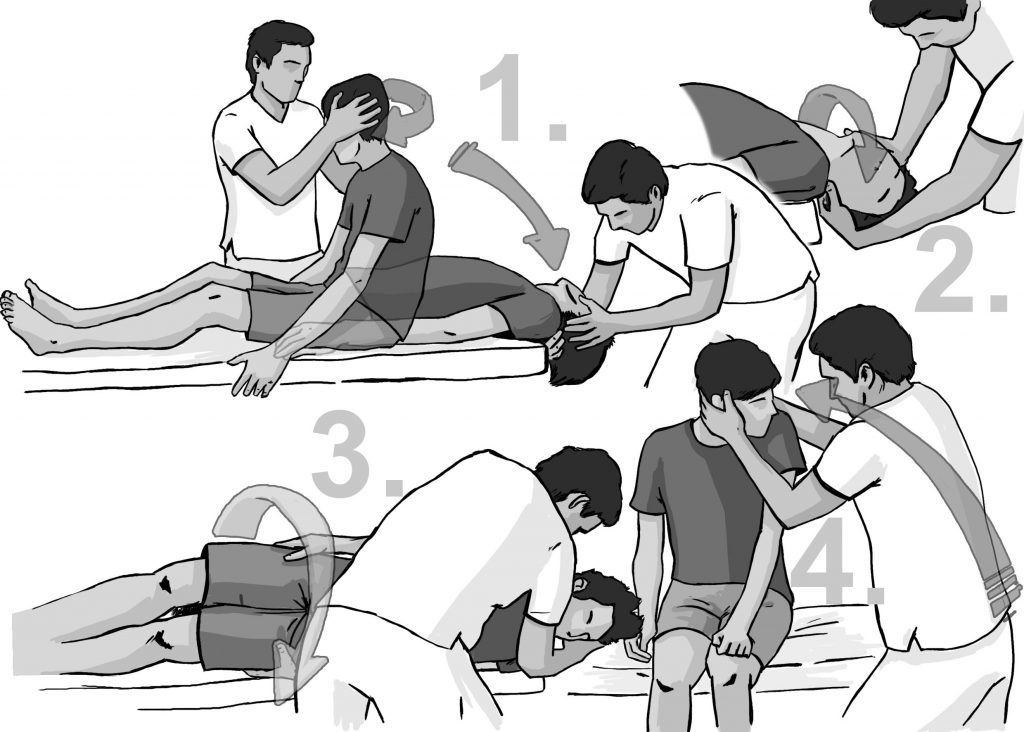 1.

2.

3.

4.