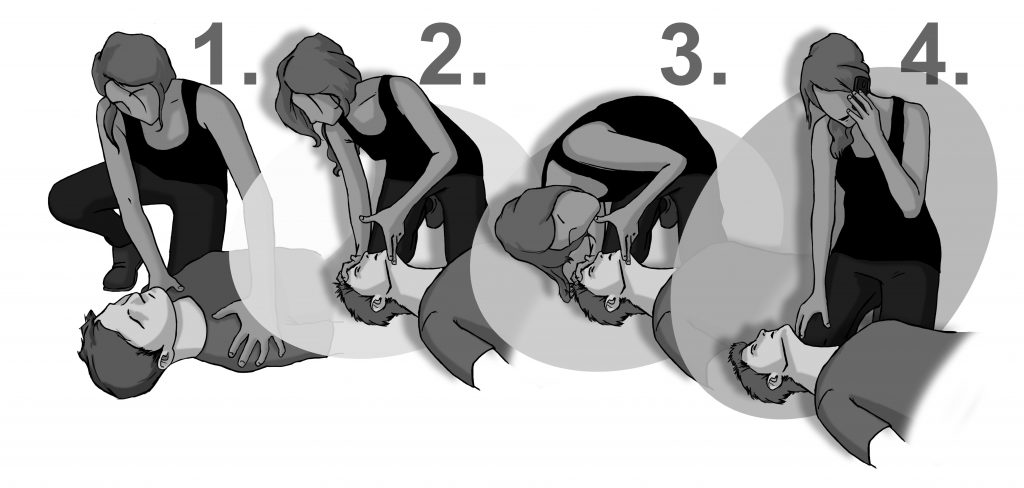 1. 2. 3. 4.